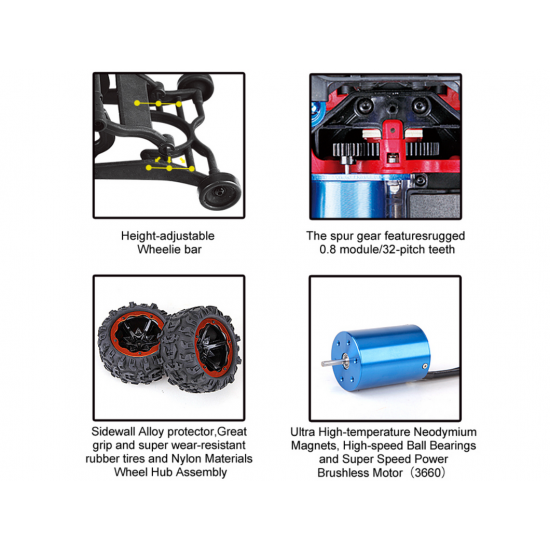 Height-adjustable Wheelie bar

The spur gear featuresrugged 0.8 module/32-pitch teeth

Sidewall Alloy protector,Great grip and super wear-resistant rubber tires and Nylon Materials Wheel Hub Assembly

Ultra High-temperature Neodymium Magnets, High-speed Ball Bearings and Super Speed Power Brushless Motor（3660）